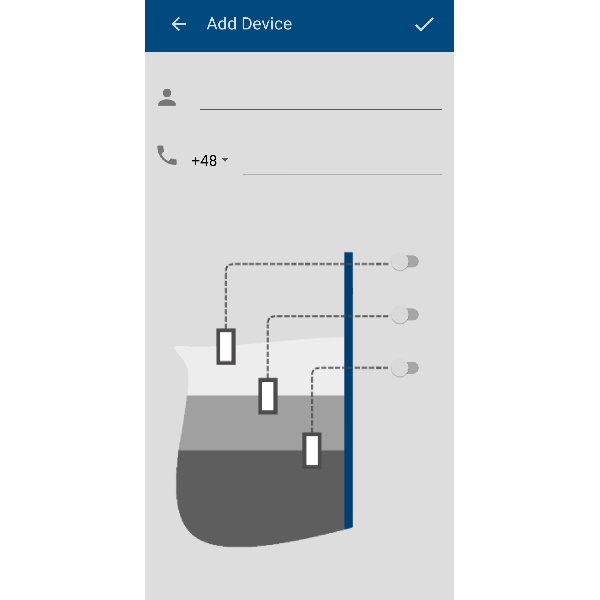 Add Device

+48